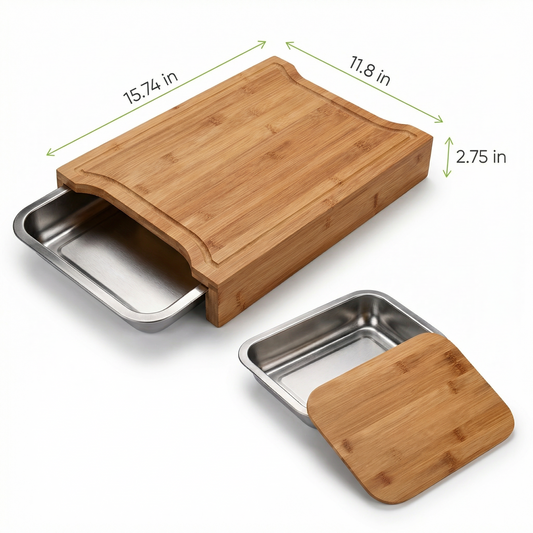 15.74 in
11.8 in
2.75 in