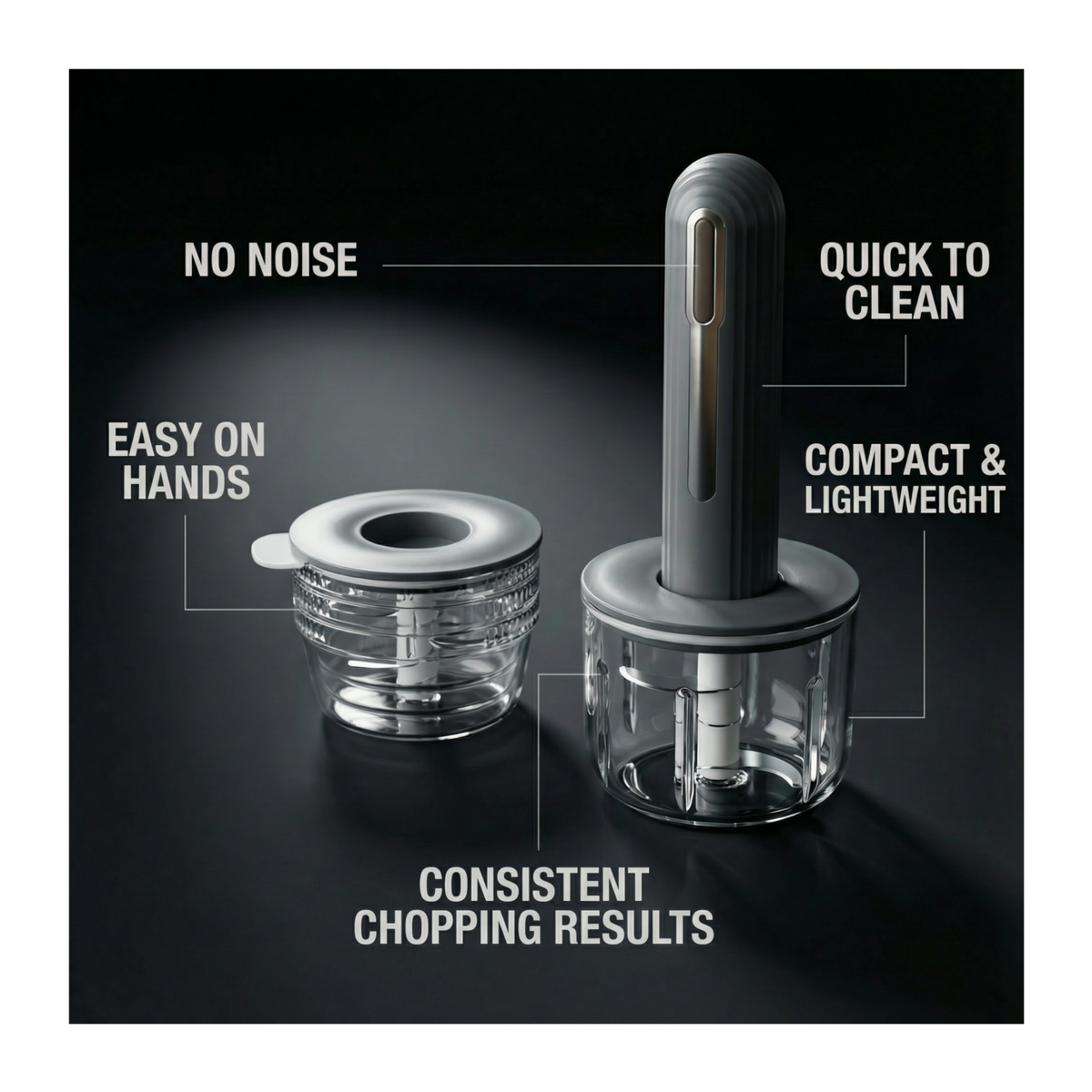 NO NOISE

QUICK TO CLEAN

EASY ON HANDS

COMPACT & LIGHTWEIGHT

CONSISTENT CHOPPING RESULTS